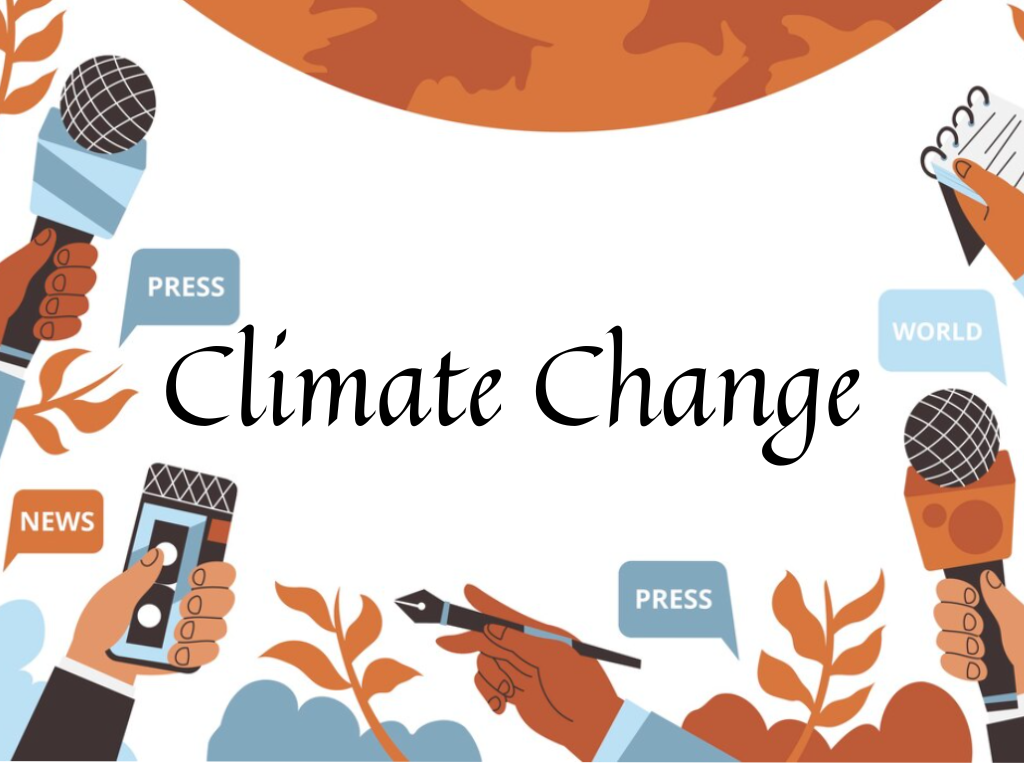 PRESS

WORLD

Climate Change

NEWS

PRESS